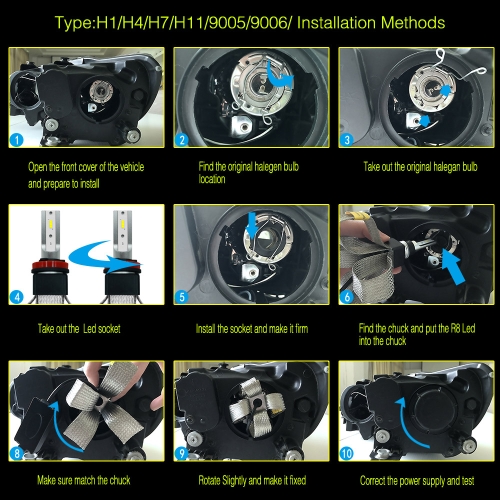 Type:H1/H4/H7/H11/9005/9006/ Installation Methods

1

Open the front cover of the vehicle and prepare to install

2

Find the original halegen bulb location

3

Take out the original halegan bulb

4

Take out the  Led socket

5

Install the socket and make it firm

6

Find the chuck and put the R8 Led into the chuck

8

Make sure match the chuck

9

Rotate Slightly and make it fixed

10

Correct the power supply and test