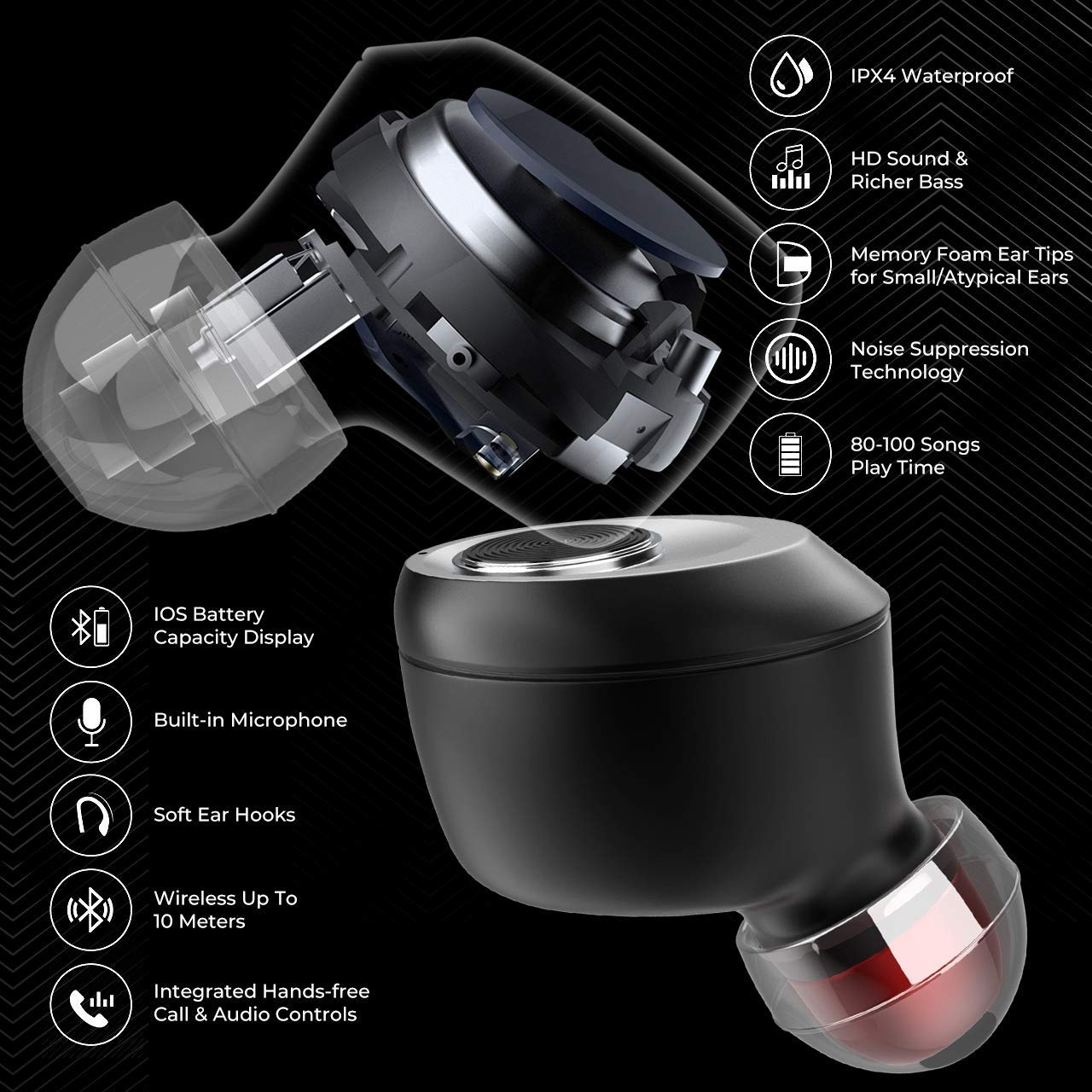 IPX4 Waterproof

HD Sound & Richer Bass

Memory Foam Ear Tips for Small/Atypical Ears

Noise Suppression Technology

80-100 Songs Play Time

IOS Battery Capacity Display

Built-in Microphone

Soft Ear Hooks

Wireless Up To 10 Meters

Integrated Hands-free Call & Audio Controls