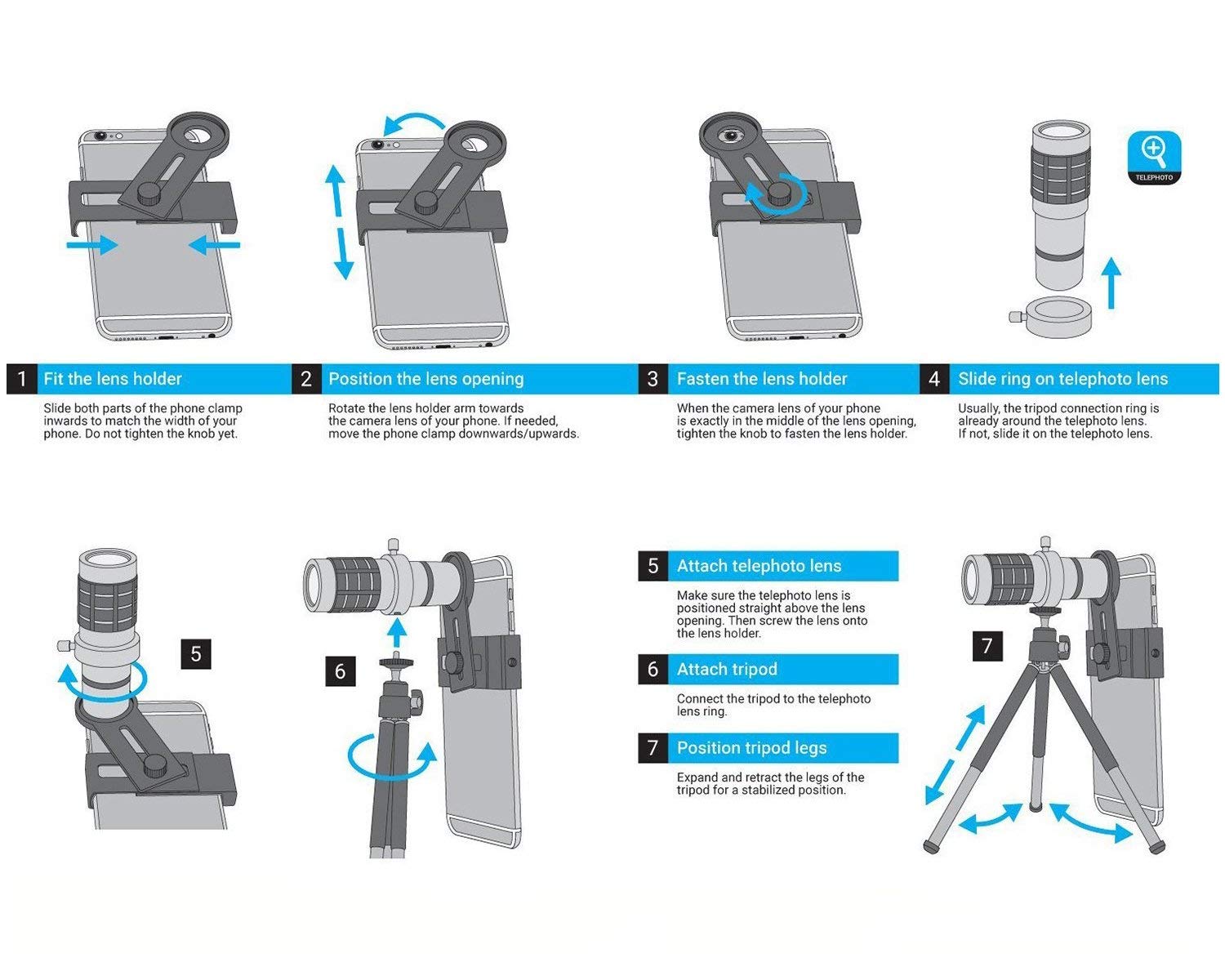 TELEPHOTO

1 Fit the lens holder

Slide both parts of the phone clamp inwards to match the width of your phone. Do not tighten the knob yet.

2 Position the lens opening

Rotate the lens holder arm towards the camera lens of your phone. If needed, move the phone clamp downwards/upwards.

3 Fasten the lens holder

When the camera lens of your phone is exactly in the middle of the lens opening, tighten the knob to fasten the lens holder.

4 Slide ring on telephoto lens

Usually, the tripod connection ring is already around the telephoto lens. If not, slide it on the telephoto lens.

5

6

5 Attach telephoto lens

Make sure the telephoto lens is positioned straight above the lens opening. Then screw the lens onto the lens holder.

6 Attach tripod

Connect the tripod to the telephoto lens ring.

7 Position tripod legs

Expand and retract the legs of the tripod for a stabilized position.

7