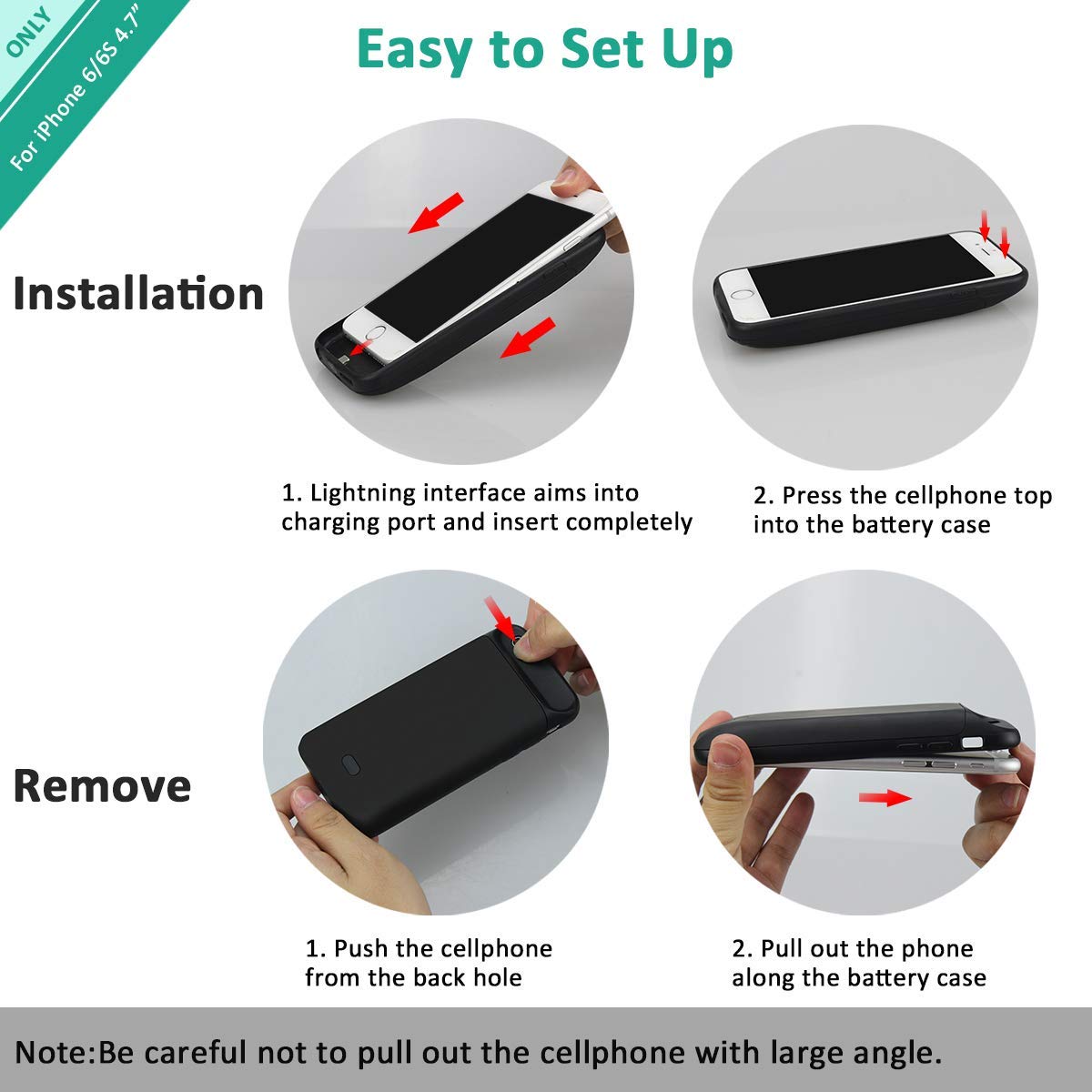 ONLY
For iPhone 6/6S 4.7"

Easy to Set Up

Installation

1. Lightning interface aims into charging port and insert completely

2. Press the cellphone top into the battery case

Remove

1. Push the cellphone from the back hole

2. Pull out the phone along the battery case

Note:Be careful not to pull out the cellphone with large angle.