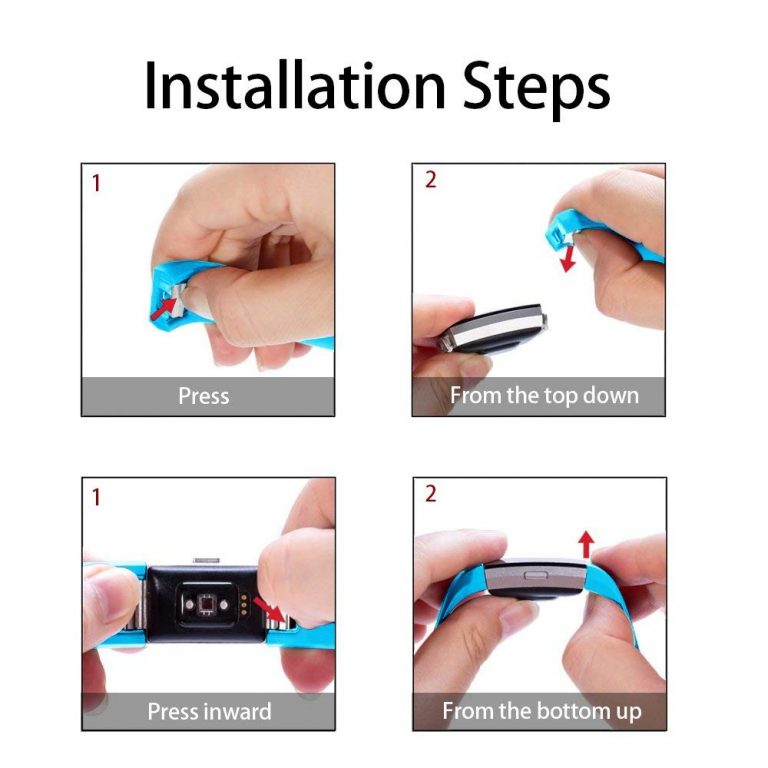 Installation Steps

1

Press

2

From the top down

1

Press inward

2

From the bottom up