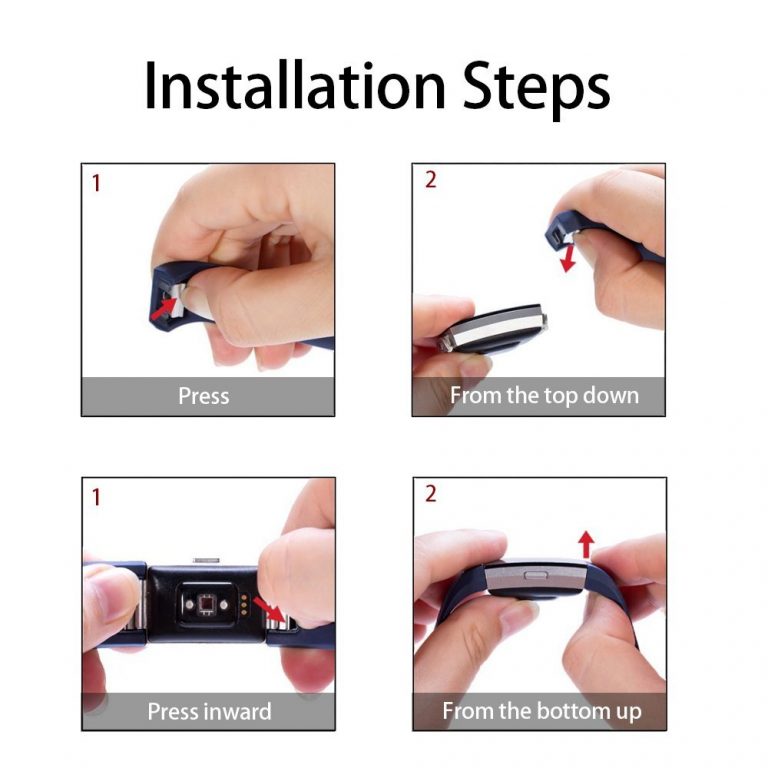 Installation Steps

1

Press

2

From the top down

1

Press inward

2

From the bottom up