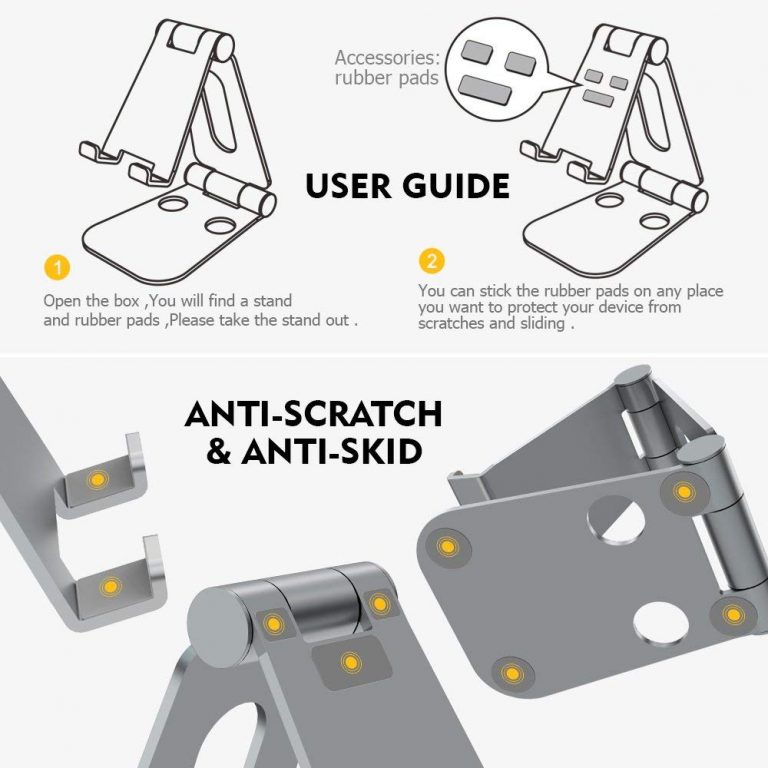 Accessories:
rubber pads

USER GUIDE

1

Open the box ,You will find a stand and rubber pads ,Please take the stand out .

2

You can stick the rubber pads on any place you want to protect your device from scratches and sliding .

ANTI-SCRATCH
& ANTI-SKID