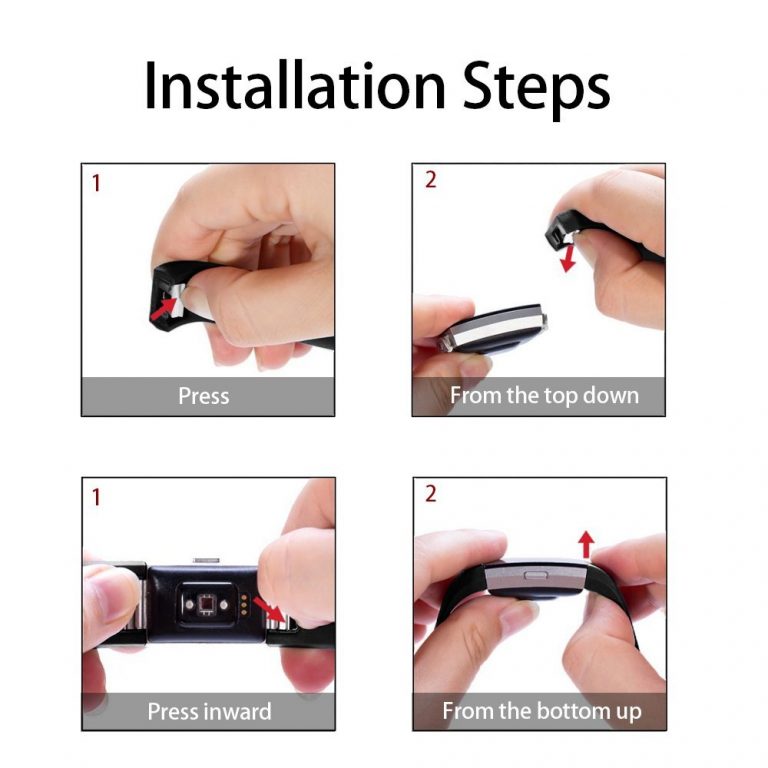 Installation Steps

1

Press

2

From the top down

1

Press inward

2

From the bottom up